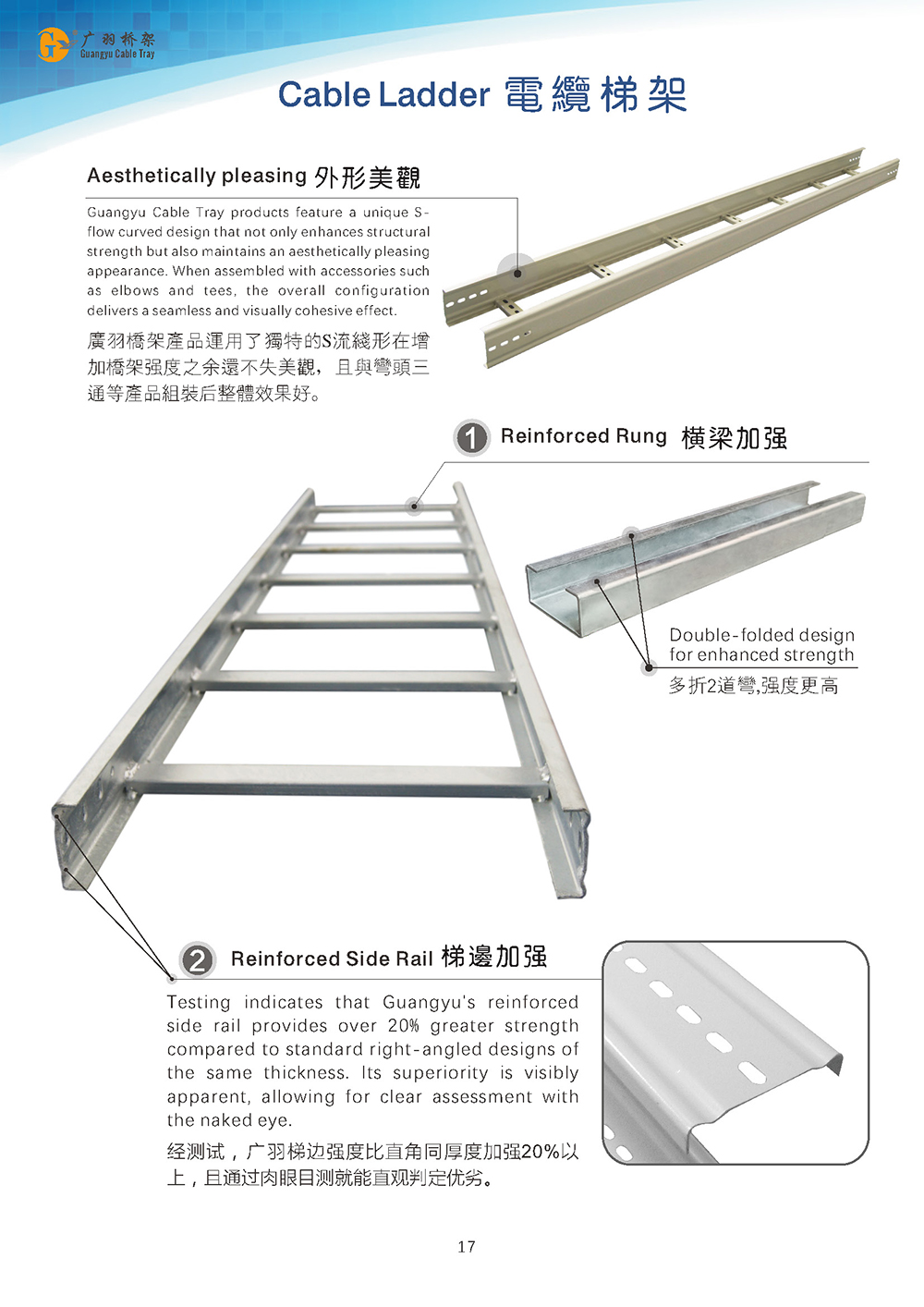 广羽桥架
Guangyu Cable Tray

Cable Ladder 電纜梯架

Aesthetically pleasing 外形美觀

Guangyu Cable Tray products feature a unique S-flow curved design that not only enhances structural strength but also maintains an aesthetically pleasing appearance. When assembled with accessories such as elbows and tees, the overall configuration delivers a seamless and visually cohesive effect.

廣羽橋架產品運用了獨特的S流綫形在增加橋架强度之余還不失美觀，且與彎頭三通等產品組裝后整體效果好。

1 Reinforced Rung 横梁加强

Double-folded design for enhanced strength

多折2道彎,强度更高

2 Reinforced Side Rail 梯邊加强

Testing indicates that Guangyu's reinforced side rail provides over 20% greater strength compared to standard right-angled designs of the same thickness. Its superiority is visibly apparent, allowing for clear assessment with the naked eye.

经测试，广羽梯边强度比直角同厚度加强20%以上，且通过肉眼目测就能直观判定优劣。

17